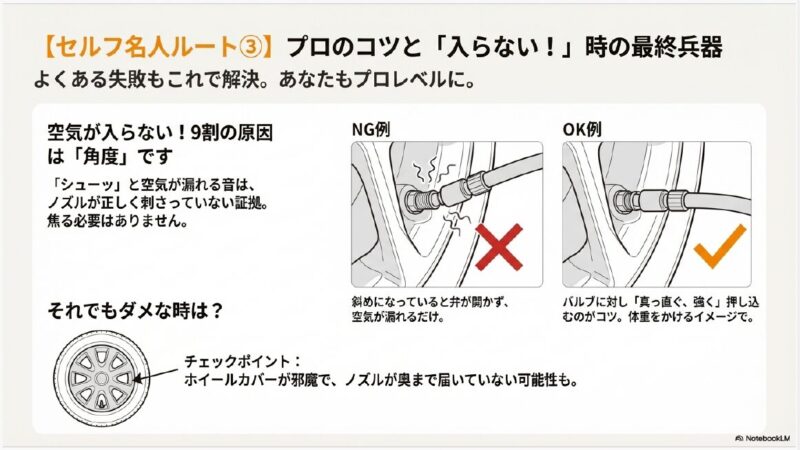 【セルフ名人ルート③】プロのコツと「入らない！」時の最終兵器

よくある失敗もこれで解決。あなたもプロレベルに。

空気が入らない！9割の原因は「角度」です

「シューッ」と空気が漏れる音は、ノズルが正しく刺さっていない証拠。焦る必要はありません。

NG例

斜めになっていると弁が開かず、空気が漏れるだけ。

OK例

バルブに対し「真っ直ぐ、強く」押し込むのがコツ。体重をかけるイメージで。

それでもダメな時は？

チェックポイント：
ホイールカバーが邪魔で、ノズルが奥まで届いていない可能性も。

NotebookLM